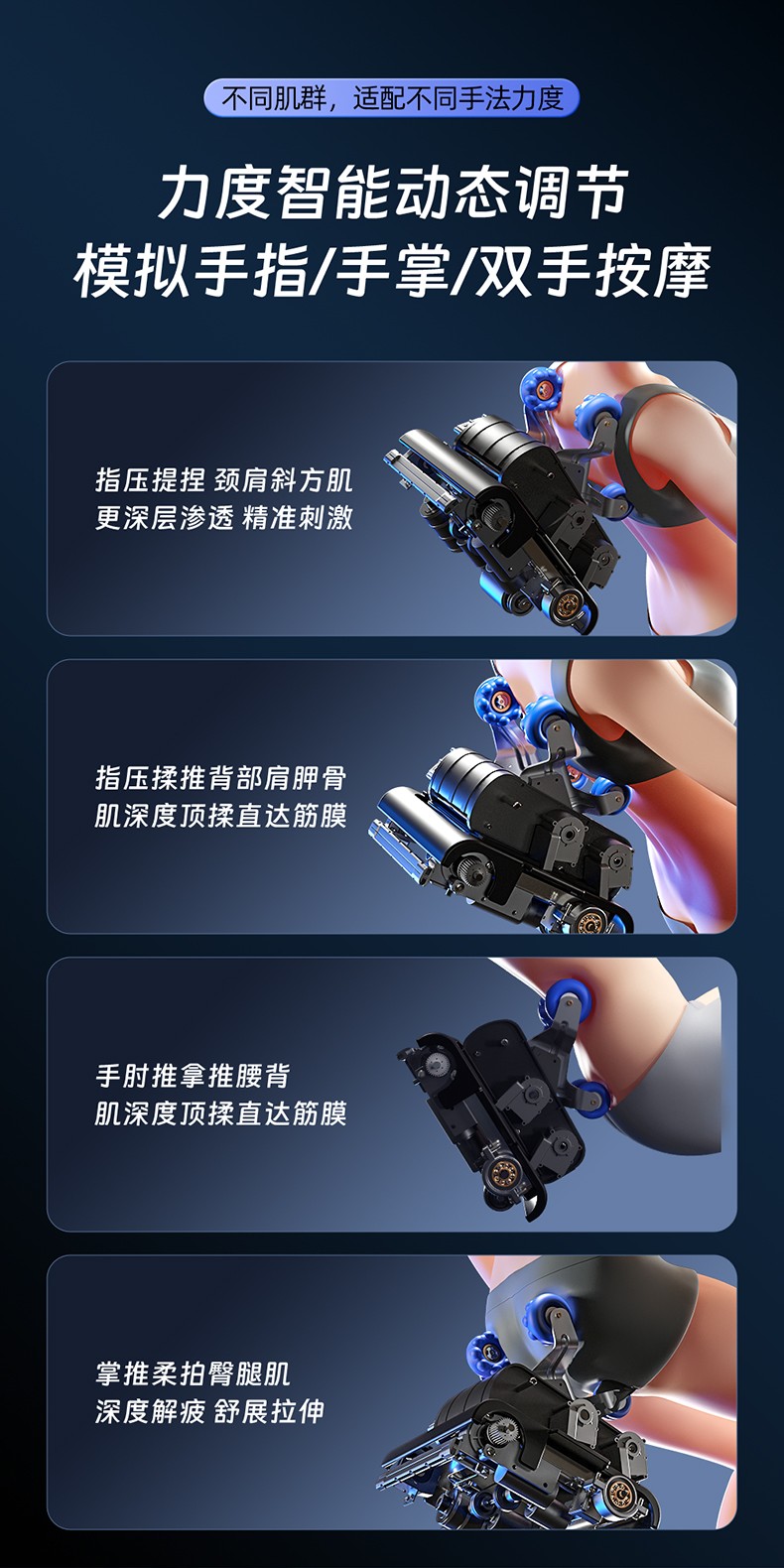 不同肌群，适配不同手法力度

力度智能动态调节
模拟手指/手掌/双手按摩

指压提捏 颈肩斜方肌
更深层渗透 精准刺激

指压揉推背部肩胛骨
肌深度顶揉直达筋膜

手肘推拿推腰背
肌深度顶揉直达筋膜

掌推柔拍臀腿肌
深度解疲 舒展拉伸